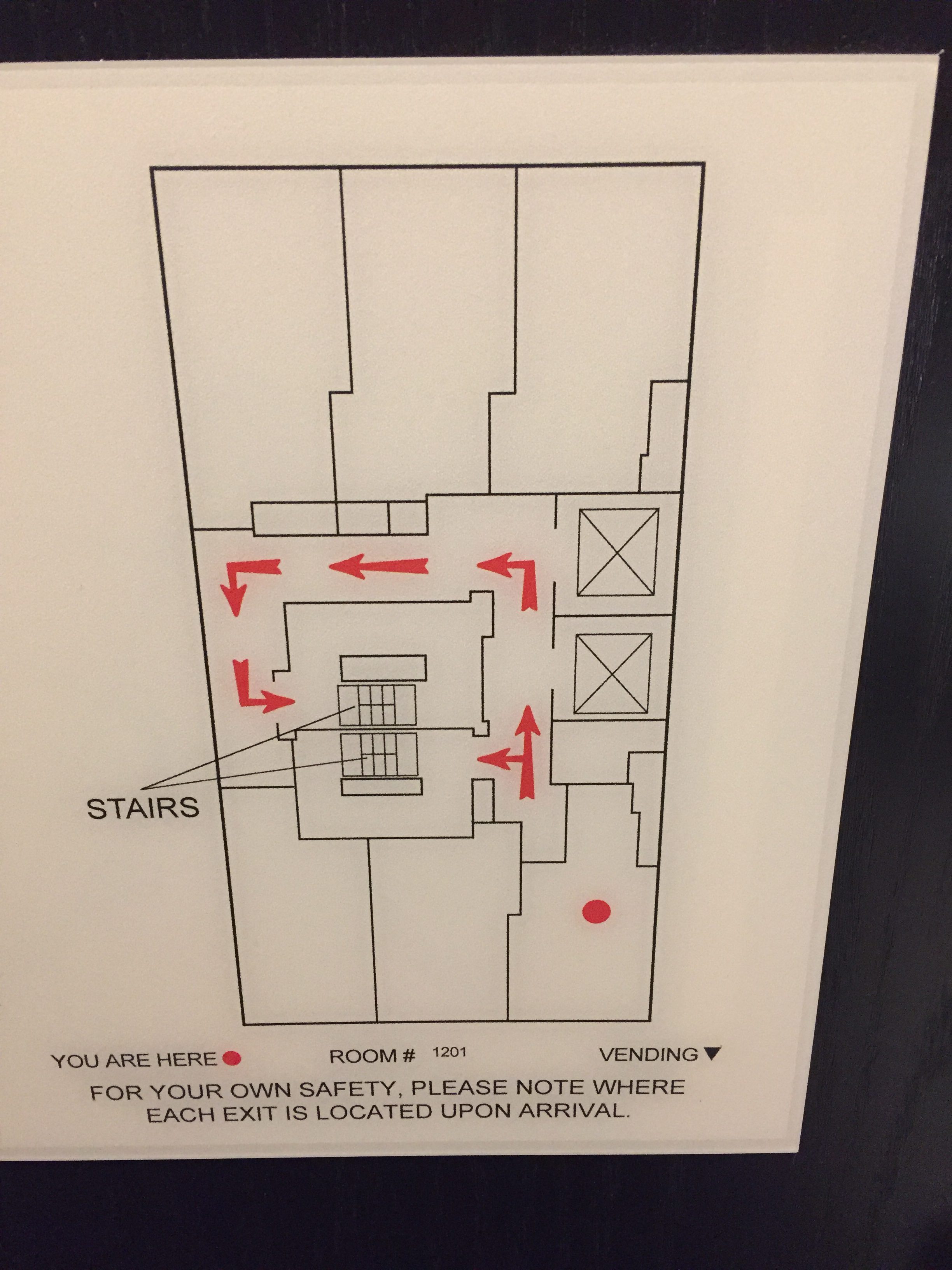 STAIRS

YOU ARE HERE ●
ROOM # 1201
VENDING ▼

FOR YOUR OWN SAFETY, PLEASE NOTE WHERE EACH EXIT IS LOCATED UPON ARRIVAL.